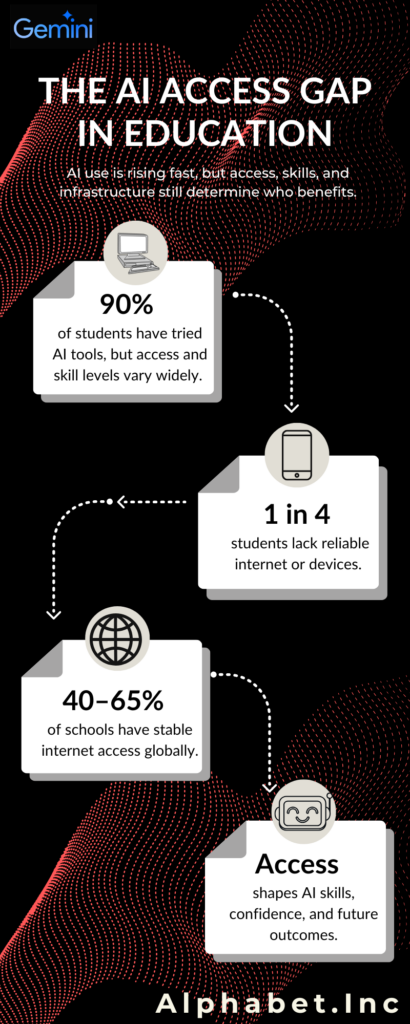 Gemini

THE AI ACCESS GAP IN EDUCATION

AI use is rising fast, but access, skills, and infrastructure still determine who benefits.

90%
of students have tried AI tools, but access and skill levels vary widely.

1 in 4
students lack reliable internet or devices.

40–65%
of schools have stable internet access globally.

Access
shapes AI skills, confidence, and future outcomes.

Alphabet.Inc